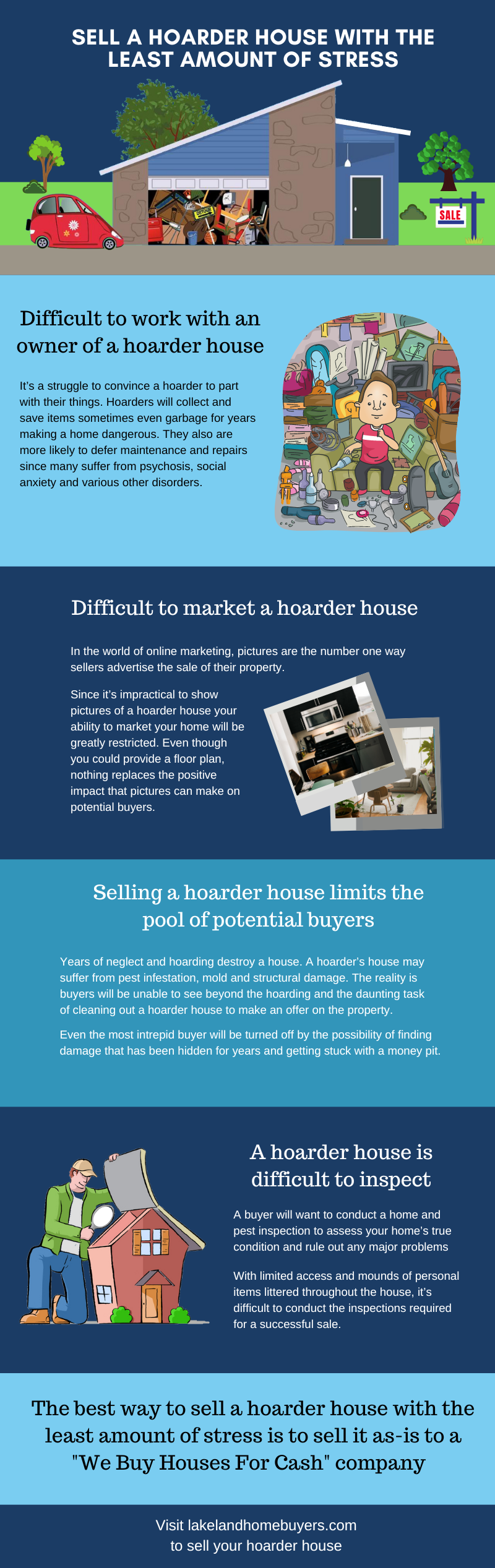 SELL A HOARDER HOUSE WITH THE LEAST AMOUNT OF STRESS

SALE

Difficult to work with an owner of a hoarder house

It's a struggle to convince a hoarder to part with their things. Hoarders will collect and save items sometimes even garbage for years making a home dangerous. They also are more likely to defer maintenance and repairs since many suffer from psychosis, social anxiety and various other disorders.

Difficult to market a hoarder house

In the world of online marketing, pictures are the number one way sellers advertise the sale of their property.

Since it's impractical to show pictures of a hoarder house your ability to market your home will be greatly restricted. Even though you could provide a floor plan, nothing replaces the positive impact that pictures can make on potential buyers.

Selling a hoarder house limits the pool of potential buyers

Years of neglect and hoarding destroy a house. A hoarder's house may suffer from pest infestation, mold and structural damage. The reality is buyers will be unable to see beyond the hoarding and the daunting task of cleaning out a hoarder house to make an offer on the property.

Even the most intrepid buyer will be turned off by the possibility of finding damage that has been hidden for years and getting stuck with a money pit.

A hoarder house is difficult to inspect

A buyer will want to conduct a home and pest inspection to assess your home's true condition and rule out any major problems

With limited access and mounds of personal items littered throughout the house, it's difficult to conduct the inspections required for a successful sale.

The best way to sell a hoarder house with the least amount of stress is to sell it as-is to a "We Buy Houses For Cash" company

Visit lakelandhomebuyers.com to sell your hoarder house