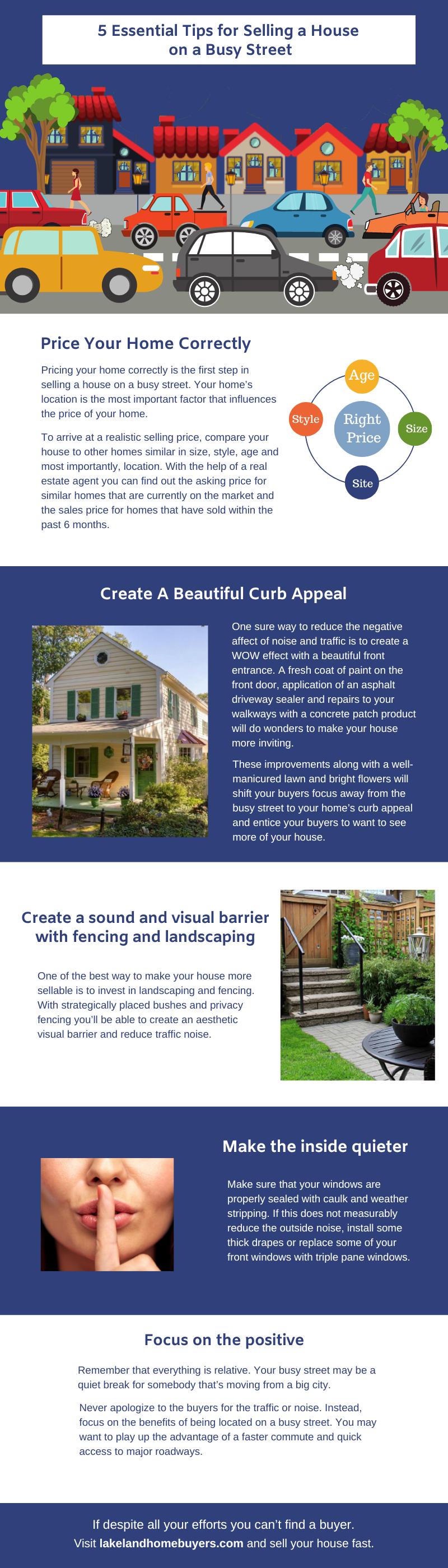 5 Essential Tips for Selling a House on a Busy Street

Price Your Home Correctly

Pricing your home correctly is the first step in selling a house on a busy street. Your home's location is the most important factor that influences the price of your home.

To arrive at a realistic selling price, compare your house to other homes similar in size, style, age and most importantly, location. With the help of a real estate agent you can find out the asking price for similar homes that are currently on the market and the sales price for homes that have sold within the past 6 months.

Age
Style
Right Price
Size
Site

Create A Beautiful Curb Appeal

One sure way to reduce the negative affect of noise and traffic is to create a WOW effect with a beautiful front entrance. A fresh coat of paint on the front door, application of an asphalt driveway sealer and repairs to your walkways with a concrete patch product will do wonders to make your house more inviting.

These improvements along with a well-manicured lawn and bright flowers will shift your buyers focus away from the busy street to your home's curb appeal and entice your buyers to want to see more of your house.

Create a sound and visual barrier with fencing and landscaping

One of the best way to make your house more sellable is to invest in landscaping and fencing. With strategically placed bushes and privacy fencing you'll be able to create an aesthetic visual barrier and reduce traffic noise.

Make the inside quieter

Make sure that your windows are properly sealed with caulk and weather stripping. If this does not measurably reduce the outside noise, install some thick drapes or replace some of your front windows with triple pane windows.

Focus on the positive

Remember that everything is relative. Your busy street may be a quiet break for somebody that's moving from a big city.

Never apologize to the buyers for the traffic or noise. Instead, focus on the benefits of being located on a busy street. You may want to play up the advantage of a faster commute and quick access to major roadways.

If despite all your efforts you can't find a buyer.
Visit lakelandhomebuyers.com and sell your house fast.