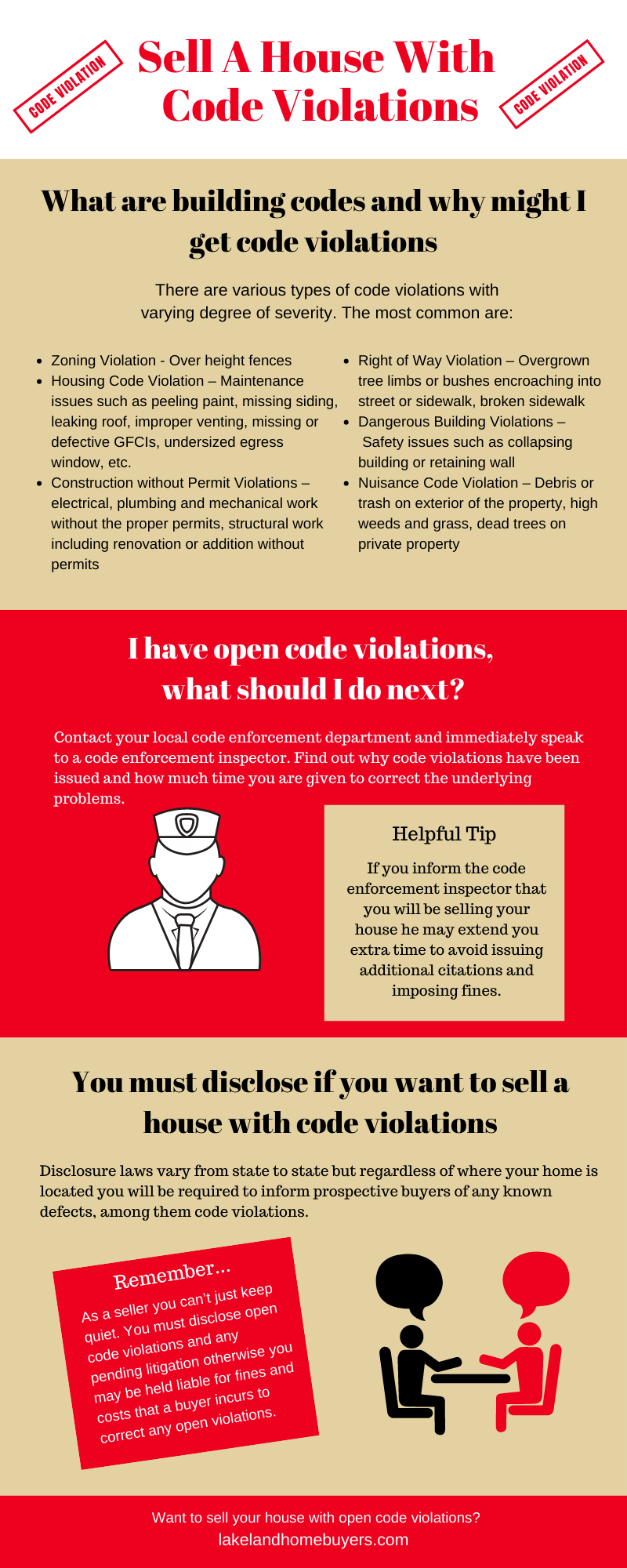 CODE VIOLATION

Sell A House With Code Violations

CODE VIOLATION

What are building codes and why might I get code violations

There are various types of code violations with varying degree of severity. The most common are:

- Zoning Violation - Over height fences
- Housing Code Violation – Maintenance issues such as peeling paint, missing siding, leaking roof, improper venting, missing or defective GFCIs, undersized egress window, etc.
- Construction without Permit Violations – electrical, plumbing and mechanical work without the proper permits, structural work including renovation or addition without permits

- Right of Way Violation – Overgrown tree limbs or bushes encroaching into street or sidewalk, broken sidewalk
- Dangerous Building Violations – Safety issues such as collapsing building or retaining wall
- Nuisance Code Violation – Debris or trash on exterior of the property, high weeds and grass, dead trees on private property

I have open code violations, what should I do next?

Contact your local code enforcement department and immediately speak to a code enforcement inspector. Find out why code violations have been issued and how much time you are given to correct the underlying problems.

Helpful Tip

If you inform the code enforcement inspector that you will be selling your house he may extend you extra time to avoid issuing additional citations and imposing fines.

You must disclose if you want to sell a house with code violations

Disclosure laws vary from state to state but regardless of where your home is located you will be required to inform prospective buyers of any known defects, among them code violations.

Remember...

As a seller you can't just keep quiet. You must disclose open code violations and any pending litigation otherwise you may be held liable for fines and costs that a buyer incurs to correct any open violations.

Want to sell your house with open code violations?
lakelandhomebuyers.com