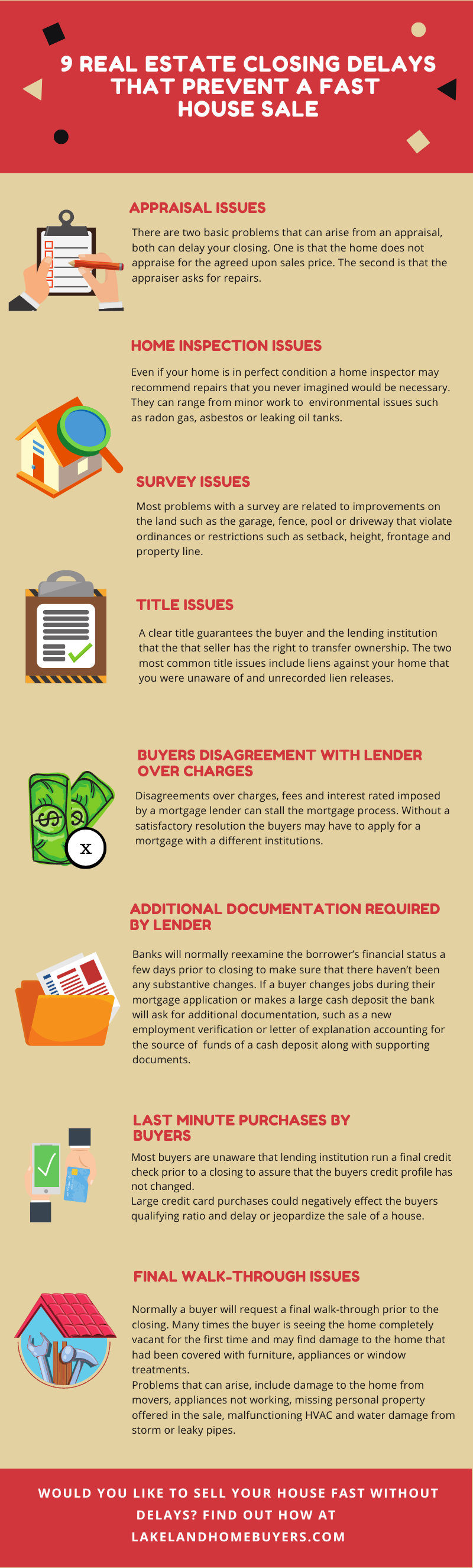 9 REAL ESTATE CLOSING DELAYS THAT PREVENT A FAST HOUSE SALE

APPRAISAL ISSUES

There are two basic problems that can arise from an appraisal, both can delay your closing. One is that the home does not appraise for the agreed upon sales price. The second is that the appraiser asks for repairs.

HOME INSPECTION ISSUES

Even if your home is in perfect condition a home inspector may recommend repairs that you never imagined would be necessary. They can range from minor work to environmental issues such as radon gas, asbestos or leaking oil tanks.

SURVEY ISSUES

Most problems with a survey are related to improvements on the land such as the garage, fence, pool or driveway that violate ordinances or restrictions such as setback, height, frontage and property line.

TITLE ISSUES

A clear title guarantees the buyer and the lending institution that the that seller has the right to transfer ownership. The two most common title issues include liens against your home that you were unaware of and unrecorded lien releases.

BUYERS DISAGREEMENT WITH LENDER OVER CHARGES

Disagreements over charges, fees and interest rated imposed by a mortgage lender can stall the mortgage process. Without a satisfactory resolution the buyers may have to apply for a mortgage with a different institutions.

x

ADDITIONAL DOCUMENTATION REQUIRED BY LENDER

Banks will normally reexamine the borrower's financial status a few days prior to closing to make sure that there haven't been any substantive changes. If a buyer changes jobs during their mortgage application or makes a large cash deposit the bank will ask for additional documentation, such as a new employment verification or letter of explanation accounting for the source of funds of a cash deposit along with supporting documents.

LAST MINUTE PURCHASES BY BUYERS

Most buyers are unaware that lending institution run a final credit check prior to a closing to assure that the buyers credit profile has not changed.
Large credit card purchases could negatively effect the buyers qualifying ratio and delay or jeopardize the sale of a house.

FINAL WALK-THROUGH ISSUES

Normally a buyer will request a final walk-through prior to the closing. Many times the buyer is seeing the home completely vacant for the first time and may find damage to the home that had been covered with furniture, appliances or window treatments.
Problems that can arise, include damage to the home from movers, appliances not working, missing personal property offered in the sale, malfunctioning HVAC and water damage from storm or leaky pipes.

WOULD YOU LIKE TO SELL YOUR HOUSE FAST WITHOUT DELAYS? FIND OUT HOW AT LAKELANDHOMEBUYERS.COM