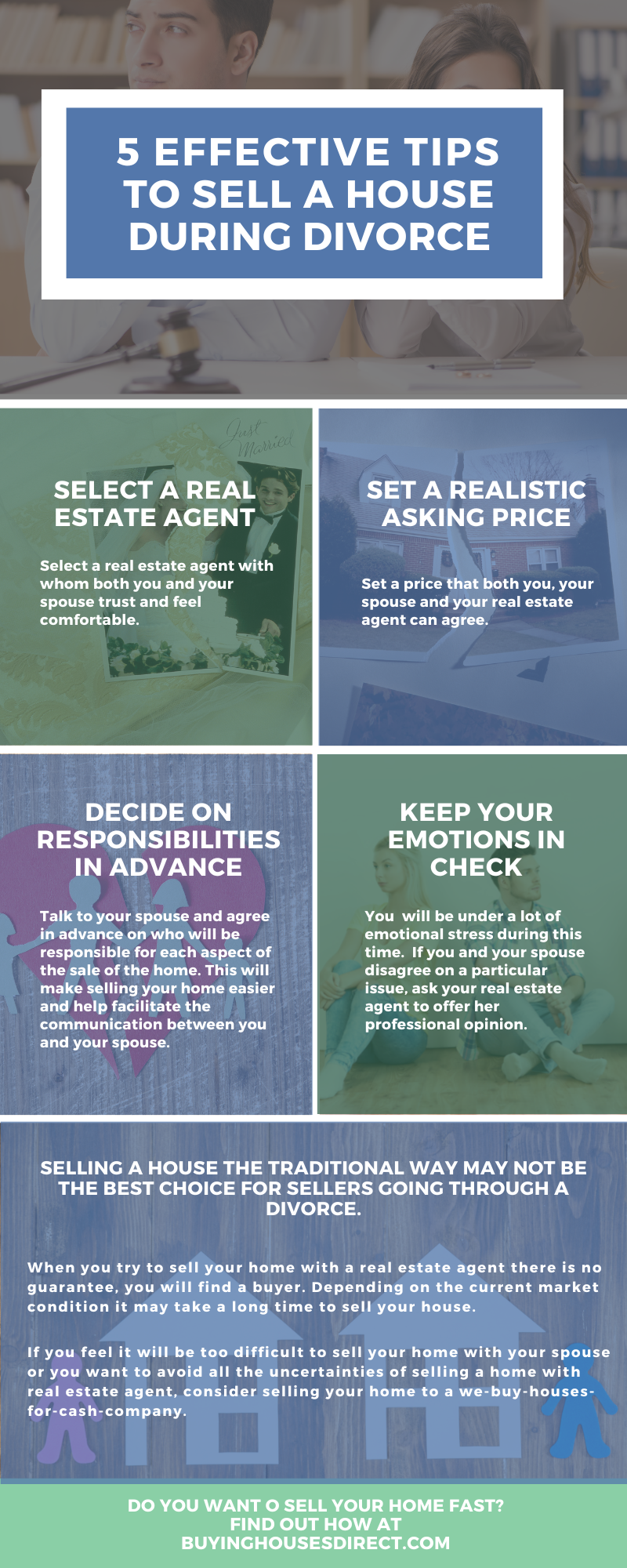 5 EFFECTIVE TIPS TO SELL A HOUSE DURING DIVORCE

Just Married

SELECT A REAL ESTATE AGENT

Select a real estate agent with whom both you and your spouse trust and feel comfortable.

SET A REALISTIC ASKING PRICE

Set a price that both you, your spouse and your real estate agent can agree.

DECIDE ON RESPONSIBILITIES IN ADVANCE

Talk to your spouse and agree in advance on who will be responsible for each aspect of the sale of the home. This will make selling your home easier and help facilitate the communication between you and your spouse.

KEEP YOUR EMOTIONS IN CHECK

You will be under a lot of emotional stress during this time. If you and your spouse disagree on a particular issue, ask your real estate agent to offer her professional opinion.

SELLING A HOUSE THE TRADITIONAL WAY MAY NOT BE THE BEST CHOICE FOR SELLERS GOING THROUGH A DIVORCE.

When you try to sell your home with a real estate agent there is no guarantee, you will find a buyer. Depending on the current market condition it may take a long time to sell your house.

If you feel it will be too difficult to sell your home with your spouse or you want to avoid all the uncertainties of selling a home with real estate agent, consider selling your home to a we-buy-houses-for-cash-company.

DO YOU WANT O SELL YOUR HOME FAST?
FIND OUT HOW AT
BUYINGHOUSESDIRECT.COM